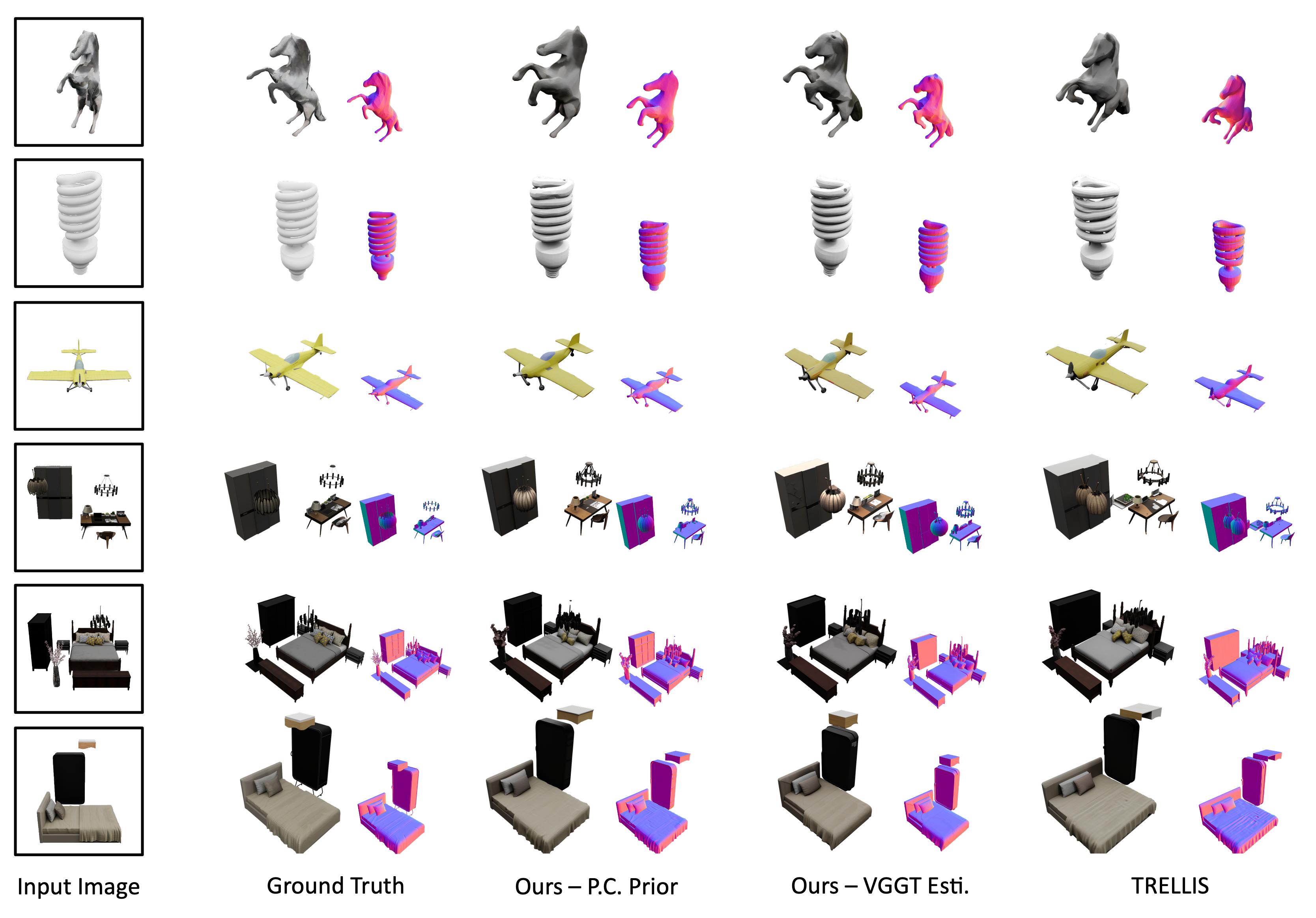 Input Image

Ground Truth

Ours – P.C. Prior

Ours – VGGT Esti.

TRELLIS