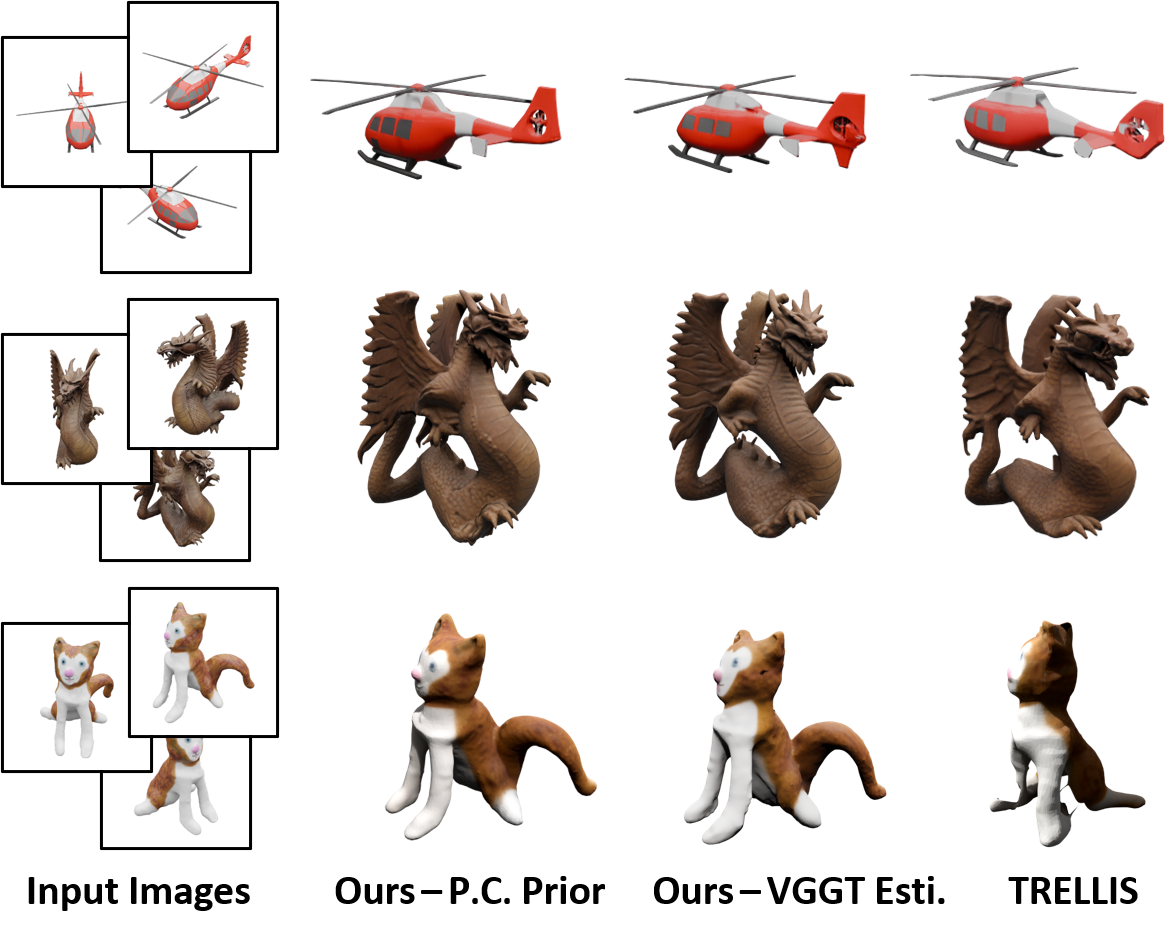 Input Images
Ours – P.C. Prior
Ours – VGGT Esti.
TRELLIS